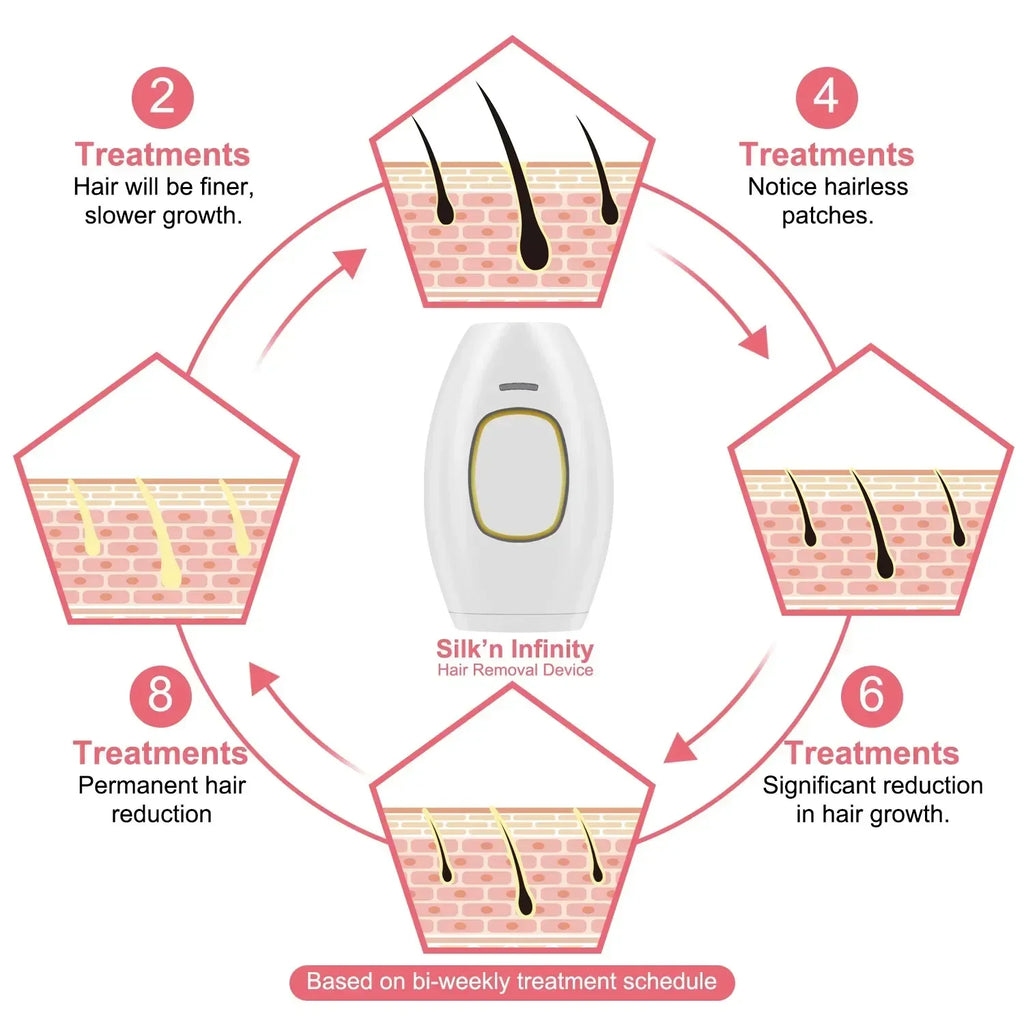 2
Treatments
Hair will be finer, slower growth.

4
Treatments
Notice hairless patches.

Silk'n Infinity
Hair Removal Device

8
Treatments
Permanent hair reduction

6
Treatments
Significant reduction in hair growth.

Based on bi-weekly treatment schedule